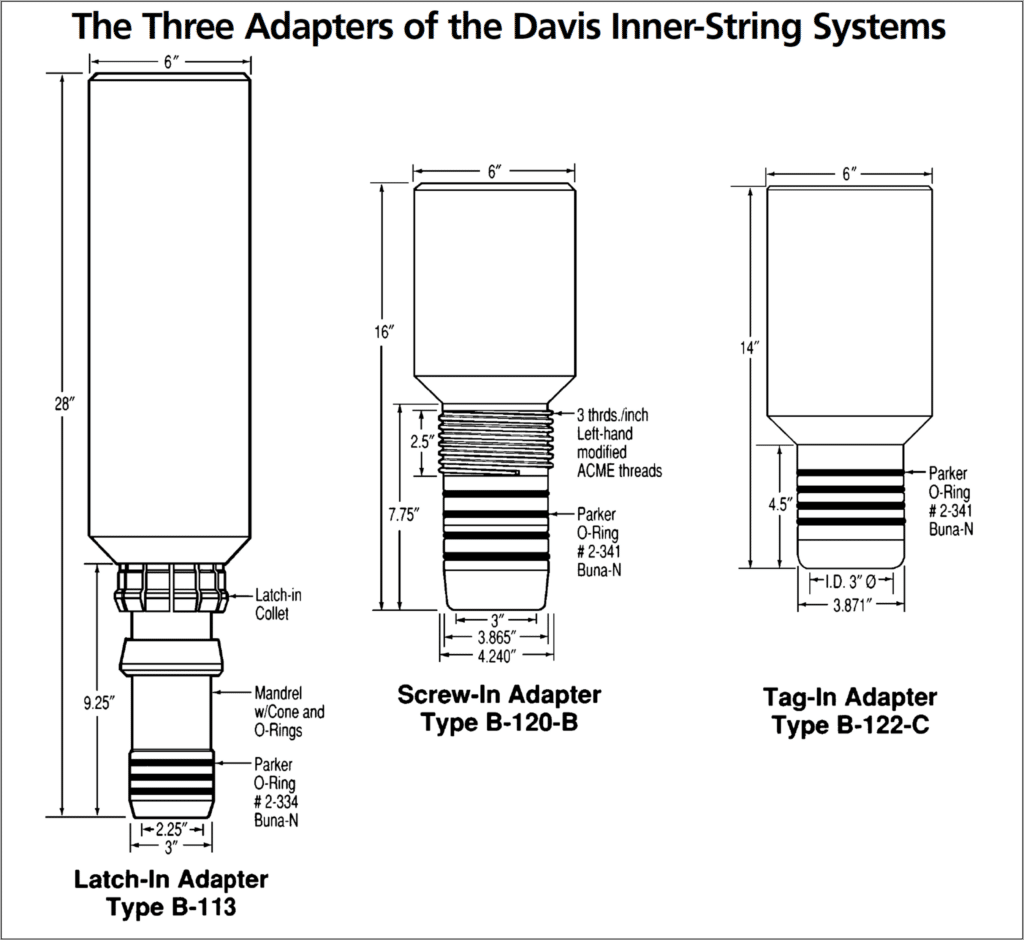 The Three Adapters of the Davis Inner-String Systems

6″

28″

Latch-in Collet

9.25″

Mandrel w/Cone and O-Rings

Parker O-Ring # 2-334 Buna-N

2.25″

3″

Latch-In Adapter
Type B-113

6″

16″

2.5″

3 thrds./inch Left-hand modified ACME threads

7.75″

Parker O-Ring # 2-341 Buna-N

3″

3.865″

4.240″

Screw-In Adapter
Type B-120-B

6″

14″

4.5″

Parker O-Ring # 2-341 Buna-N

I.D. 3″ Ø

3.871″

Tag-In Adapter
Type B-122-C