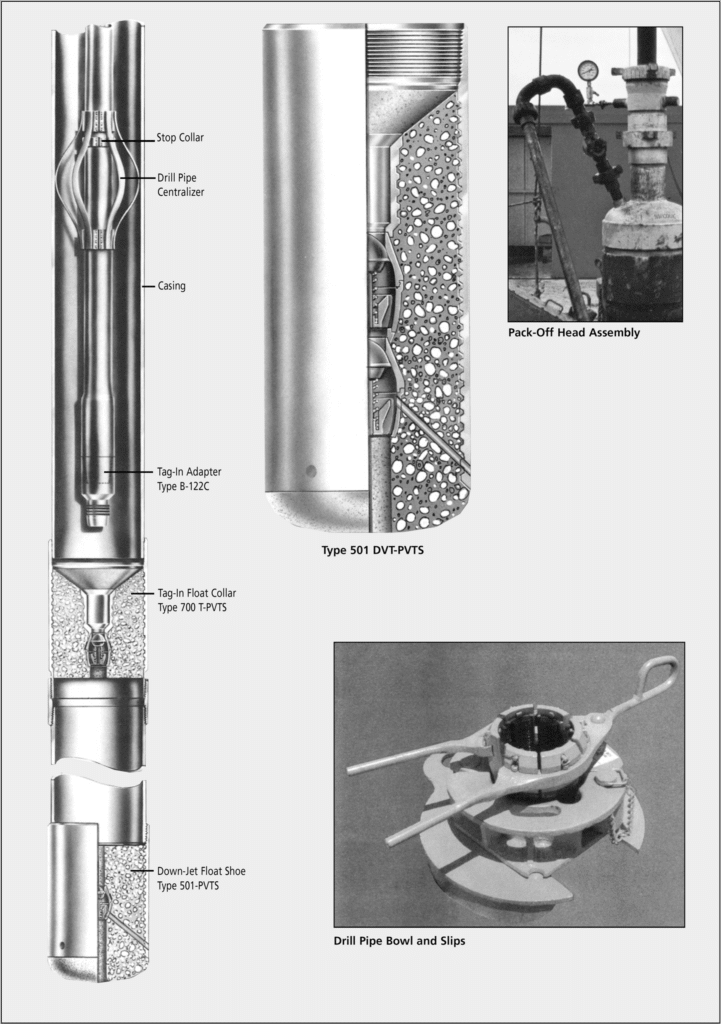 Stop Collar

Drill Pipe Centralizer

Casing

Tag-In Adapter Type B-122C

Tag-In Float Collar Type 700 T-PVTS

Down-Jet Float Shoe Type 501-PVTS

Type 501 DVT-PVTS

Pack-Off Head Assembly

Drill Pipe Bowl and Slips